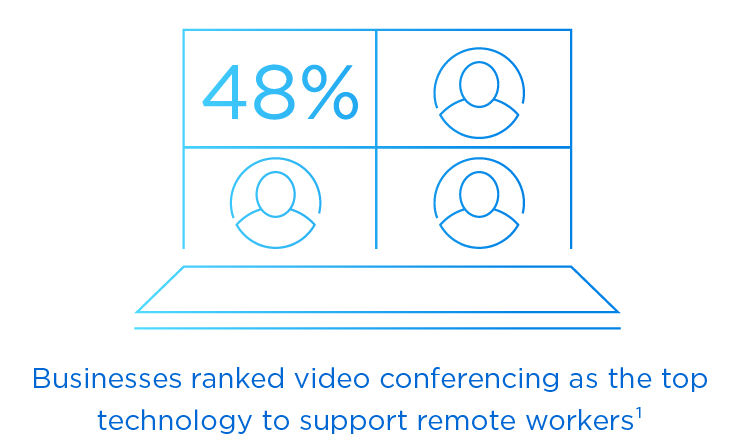 48%

Businesses ranked video conferencing as the top technology to support remote workers$^1$